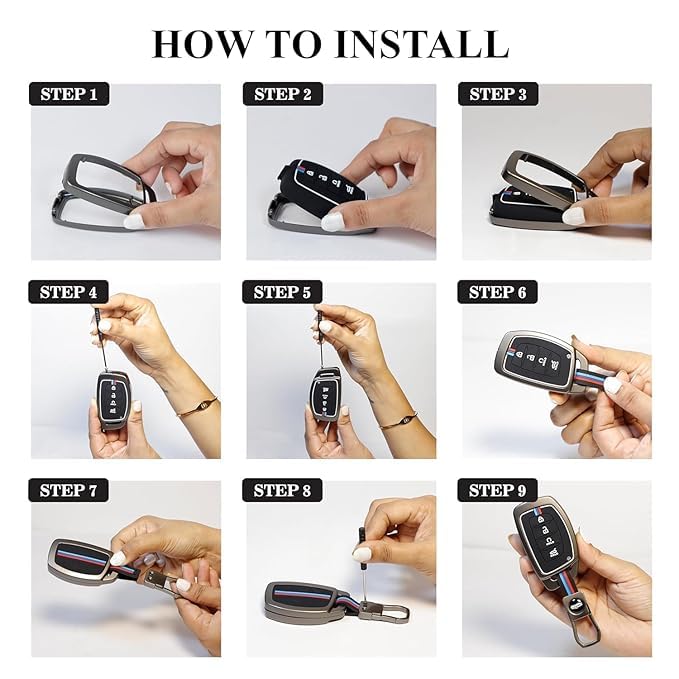 HOW TO INSTALL

STEP 1

STEP 2

STEP 3

STEP 4

STEP 5

STEP 6

STEP 7

STEP 8

STEP 9