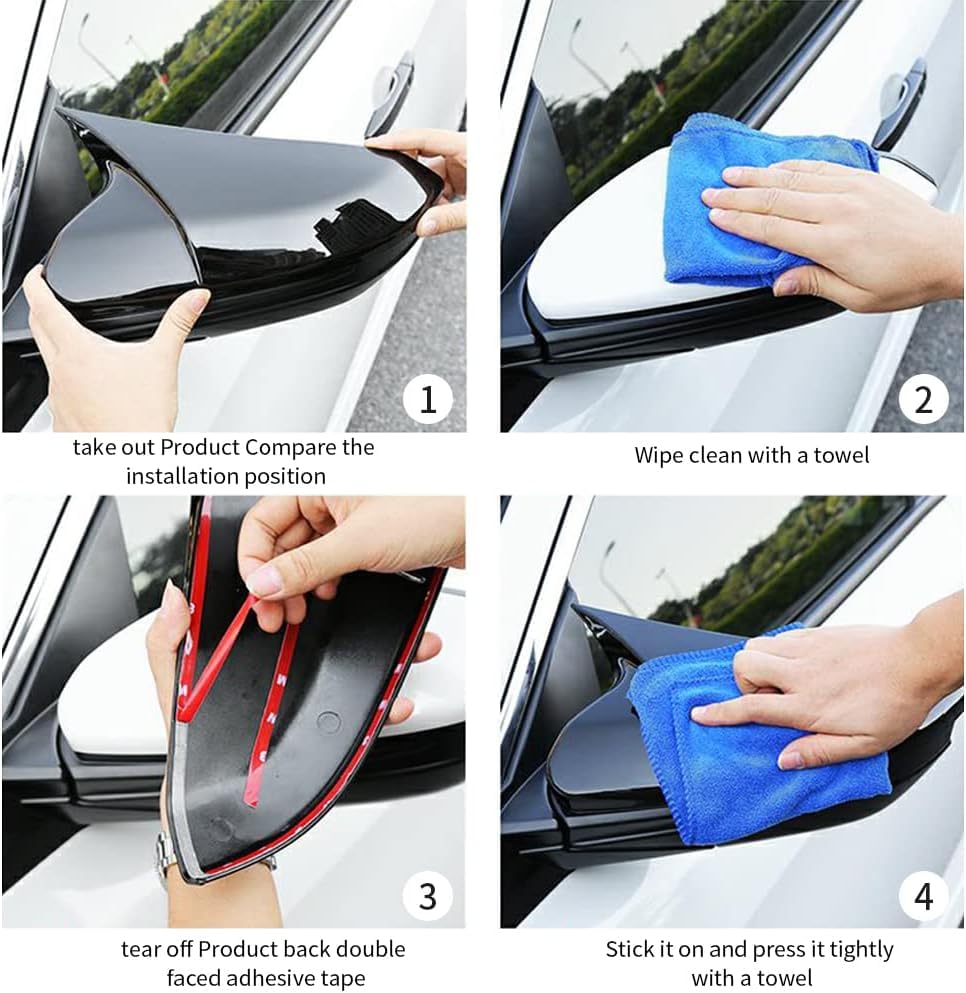 1

take out Product Compare the installation position

2

Wipe clean with a towel

3

tear off Product back double faced adhesive tape

4

Stick it on and press it tightly with a towel