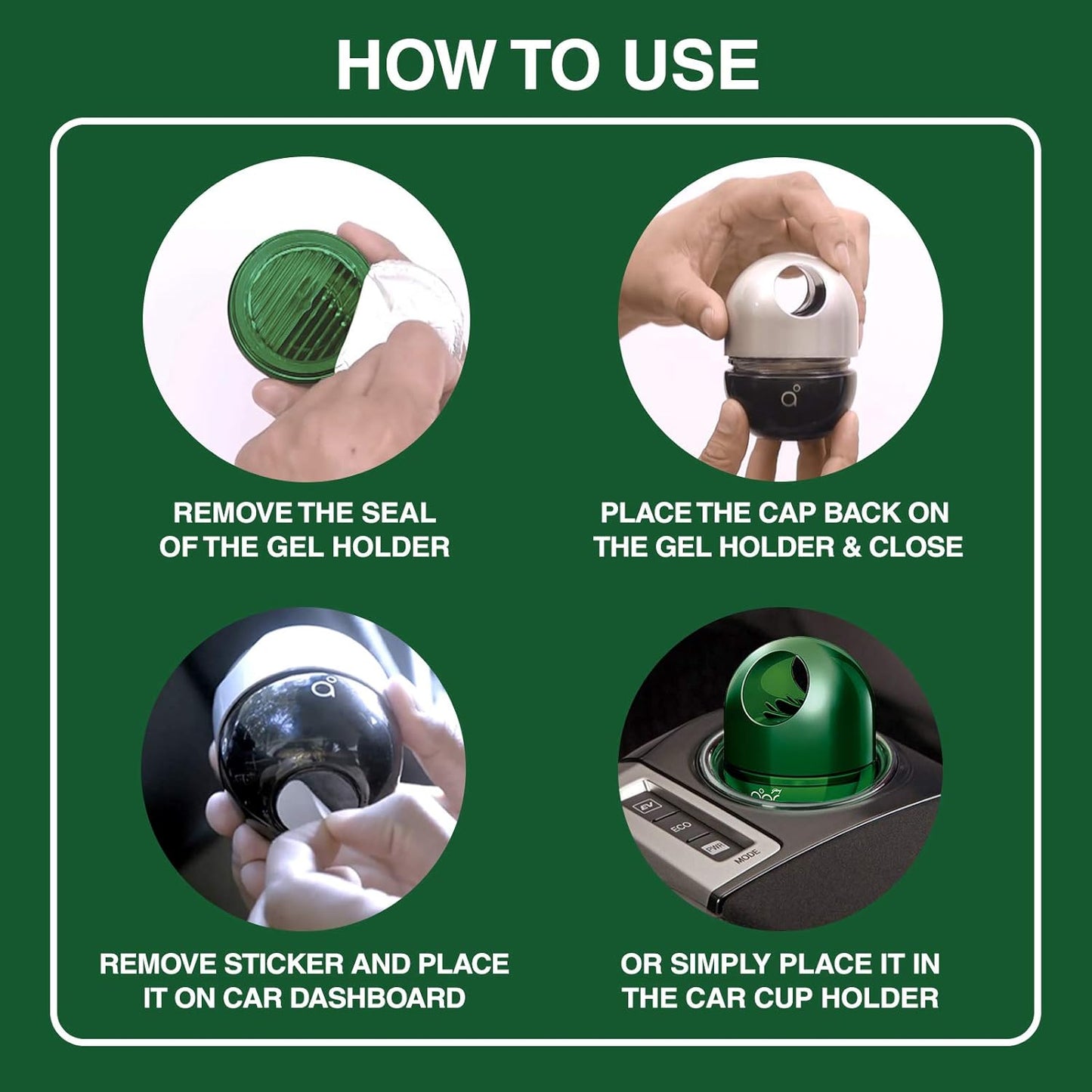 HOW TO USE

REMOVE THE SEAL OF THE GEL HOLDER

PLACE THE CAP BACK ON THE GEL HOLDER & CLOSE

REMOVE STICKER AND PLACE IT ON CAR DASHBOARD

EV
ECO
PWR
MODE

OR SIMPLY PLACE IT IN THE CAR CUP HOLDER