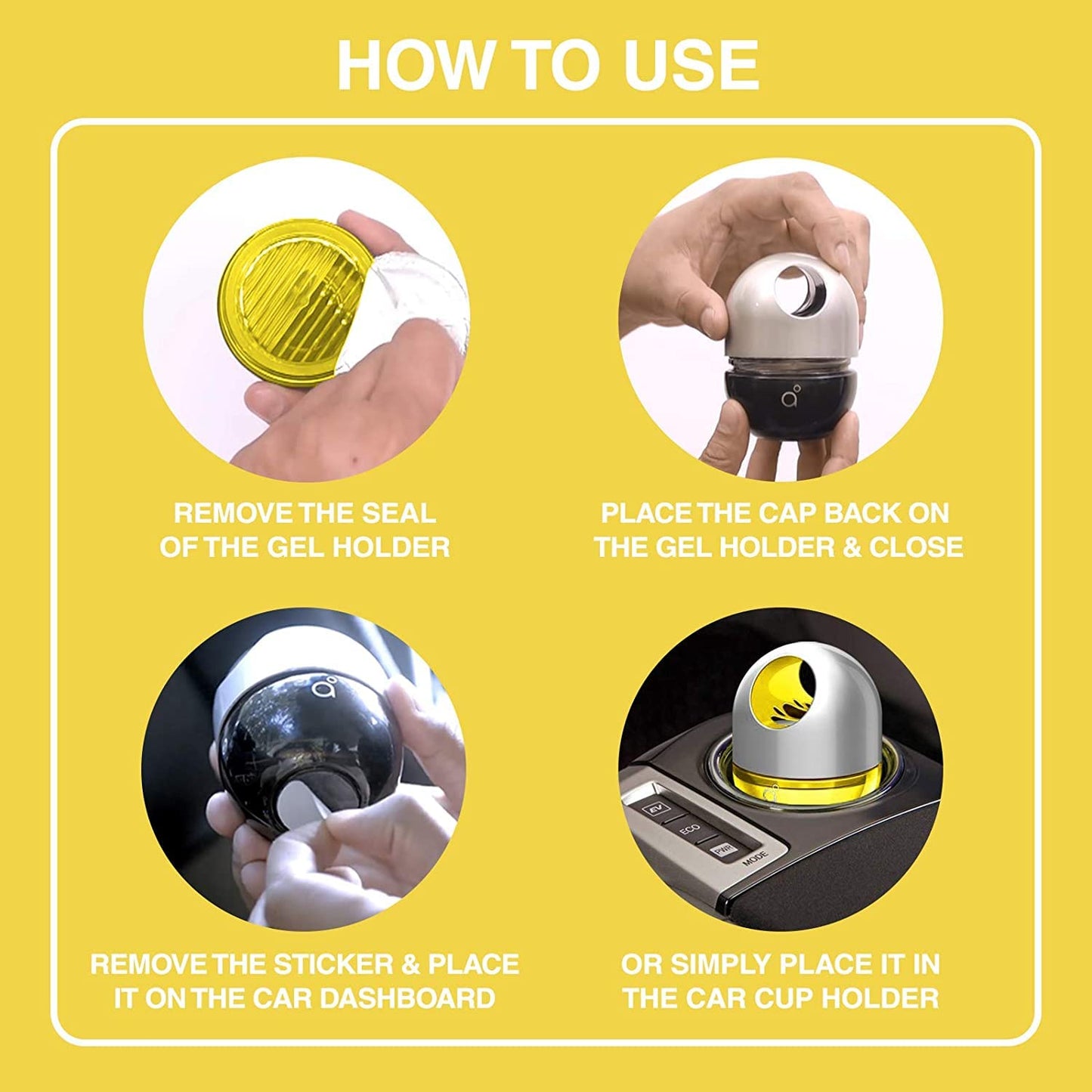 HOW TO USE

REMOVE THE SEAL OF THE GEL HOLDER

PLACE THE CAP BACK ON THE GEL HOLDER & CLOSE

REMOVE THE STICKER & PLACE IT ON THE CAR DASHBOARD

EV
ECO
PWR
MODE

OR SIMPLY PLACE IT IN THE CAR CUP HOLDER