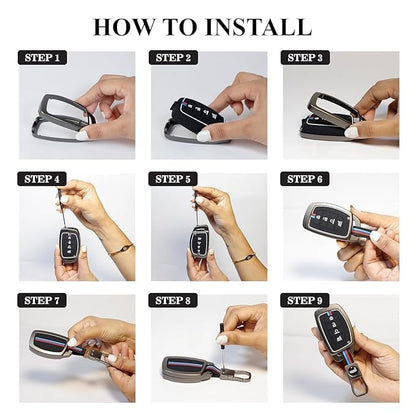 HOW TO INSTALL

STEP 1

STEP 2

STEP 3

STEP 4

STEP 5

STEP 6

STEP 7

STEP 8

STEP 9