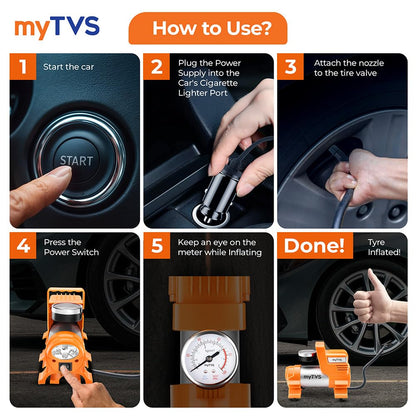 myTVS

How to Use?

1 Start the car

START

2 Plug the Power Supply into the Car's Cigarette Lighter Port

3 Attach the nozzle to the tire valve

4 Press the Power Switch

5 Keep an eye on the meter while Inflating

myTVS

Done! Tyre Inflated!

myTVS

myTVS