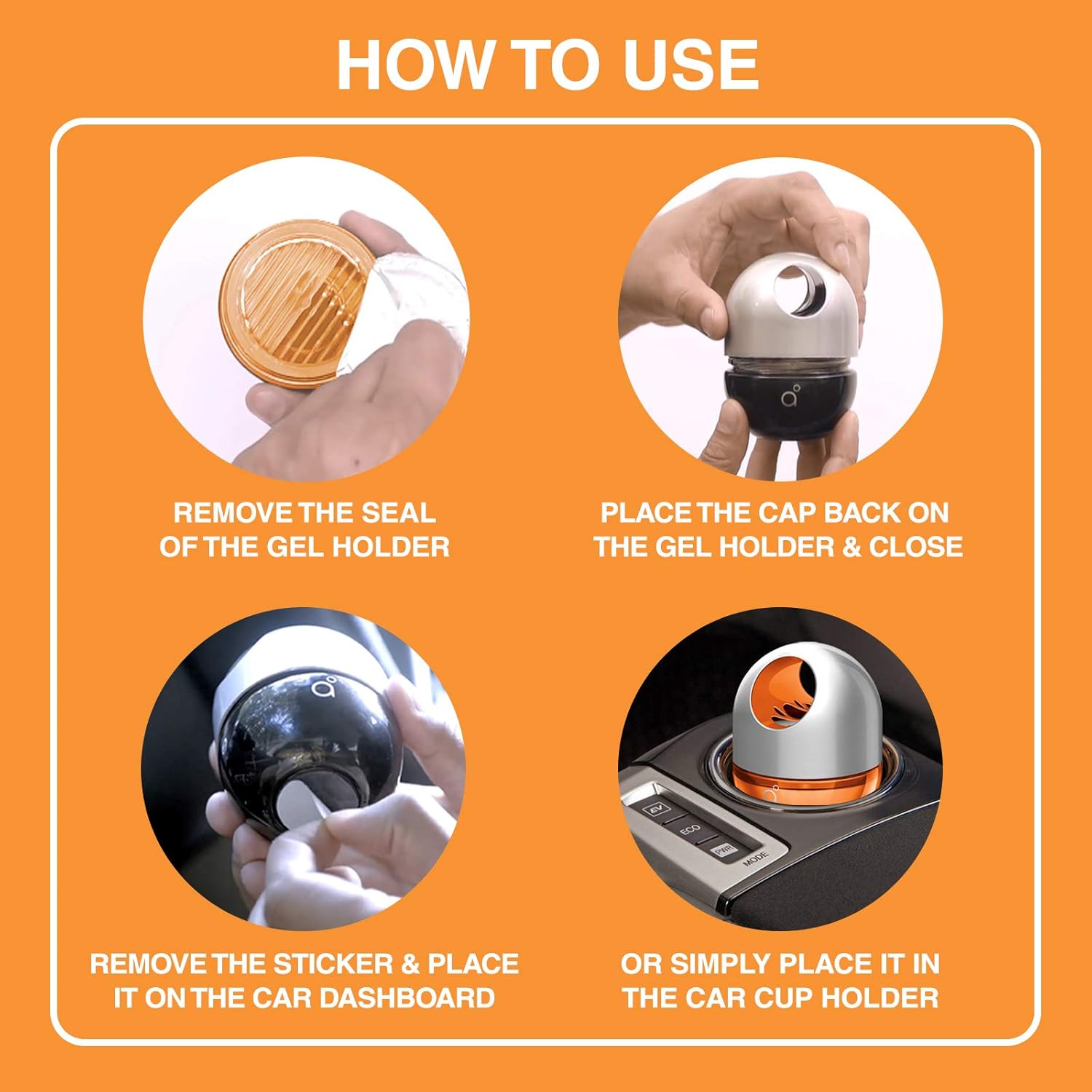 HOW TO USE

REMOVE THE SEAL OF THE GEL HOLDER

PLACE THE CAP BACK ON THE GEL HOLDER & CLOSE

REMOVE THE STICKER & PLACE IT ON THE CAR DASHBOARD

EV
ECO
PWR
MODE

OR SIMPLY PLACE IT IN THE CAR CUP HOLDER