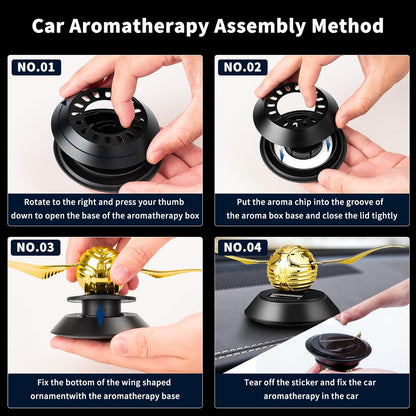 Car Aromatherapy Assembly Method

NO.01

Rotate to the right and press your thumb down to open the base of the aromatherapy box

NO.02

Put the aroma chip into the groove of the aroma box base and close the lid tightly

NO.03

Fix the bottom of the wing shaped ornamentwith the aromatherapy base

NO.04

Tear off the sticker and fix the car aromatherapy in the car