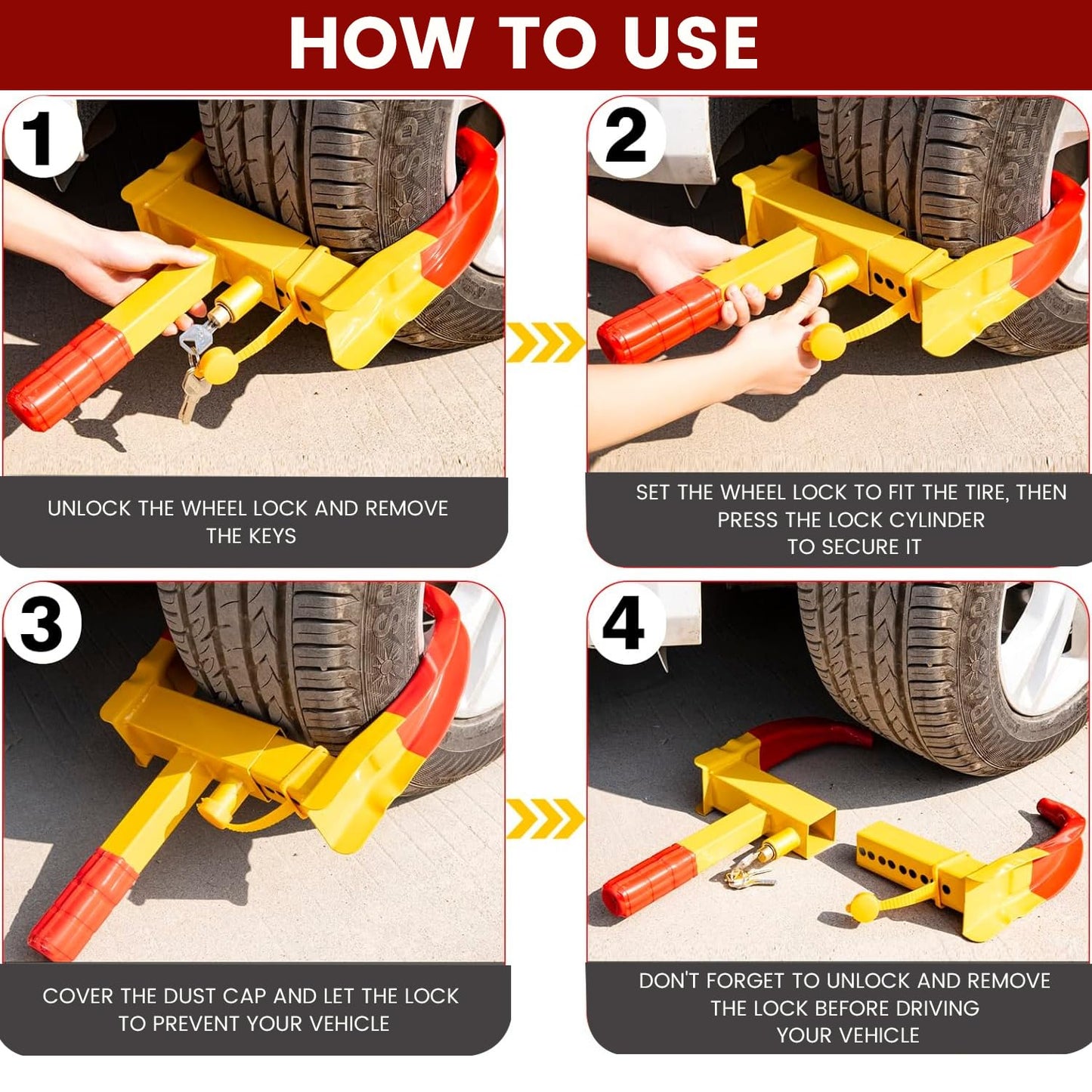 HOW TO USE

1

UNLOCK THE WHEEL LOCK AND REMOVE THE KEYS

2

SET THE WHEEL LOCK TO FIT THE TIRE, THEN PRESS THE LOCK CYLINDER TO SECURE IT

3

COVER THE DUST CAP AND LET THE LOCK TO PREVENT YOUR VEHICLE

4

DON'T FORGET TO UNLOCK AND REMOVE THE LOCK BEFORE DRIVING YOUR VEHICLE