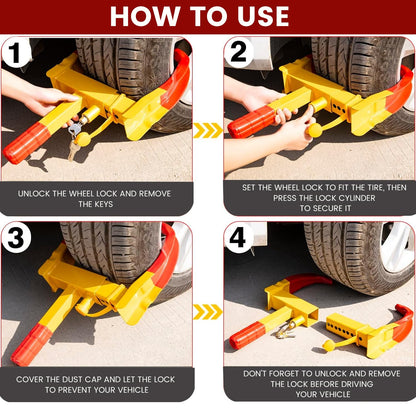 HOW TO USE

1

UNLOCK THE WHEEL LOCK AND REMOVE THE KEYS

2

SET THE WHEEL LOCK TO FIT THE TIRE, THEN PRESS THE LOCK CYLINDER TO SECURE IT

3

COVER THE DUST CAP AND LET THE LOCK TO PREVENT YOUR VEHICLE

4

DON'T FORGET TO UNLOCK AND REMOVE THE LOCK BEFORE DRIVING YOUR VEHICLE