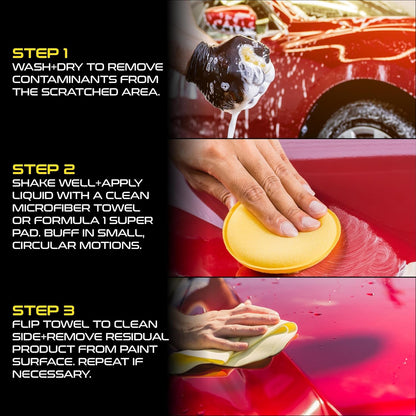 STEP 1
WASH+DRY TO REMOVE CONTAMINANTS FROM THE SCRATCHED AREA.

STEP 2
SHAKE WELL+APPLY LIQUID WITH A CLEAN MICROFIBER TOWEL OR FORMULA 1 SUPER PAD. BUFF IN SMALL, CIRCULAR MOTIONS.

STEP 3
FLIP TOWEL TO CLEAN SIDE+REMOVE RESIDUAL PRODUCT FROM PAINT SURFACE. REPEAT IF NECESSARY.