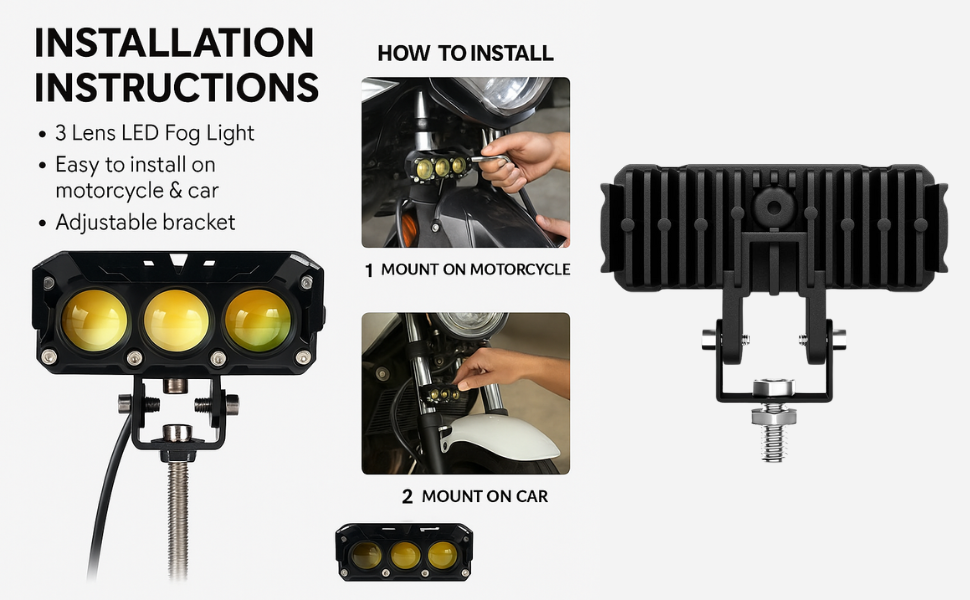 INSTALLATION INSTRUCTIONS

• 3 Lens LED Fog Light
• Easy to install on motorcycle & car
• Adjustable bracket

HOW TO INSTALL

1 MOUNT ON MOTORCYCLE

2 MOUNT ON CAR