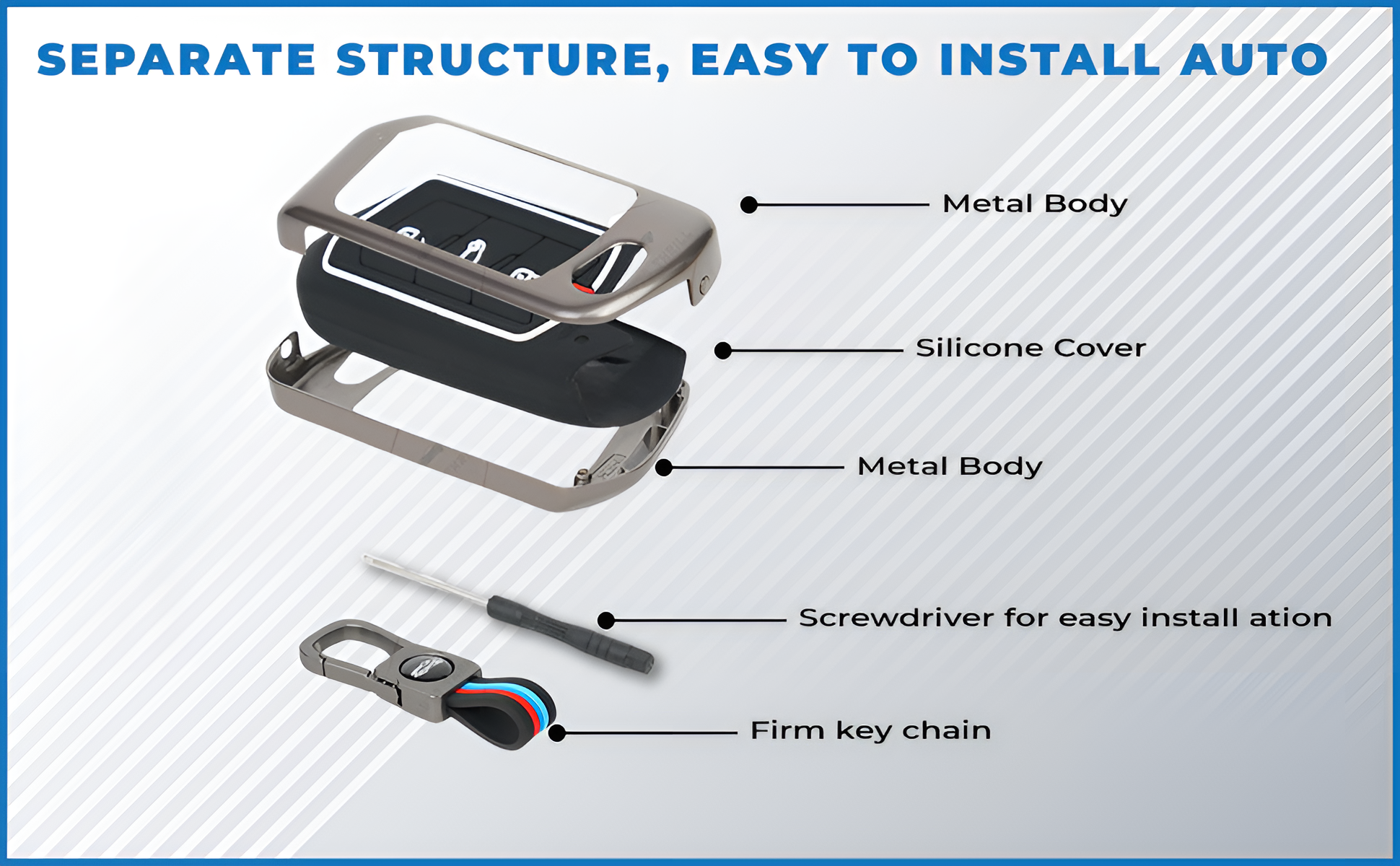 SEPARATE STRUCTURE, EASY TO INSTALL AUTO

Metal Body

Silicone Cover

Metal Body

Screwdriver for easy install ation

Firm key chain